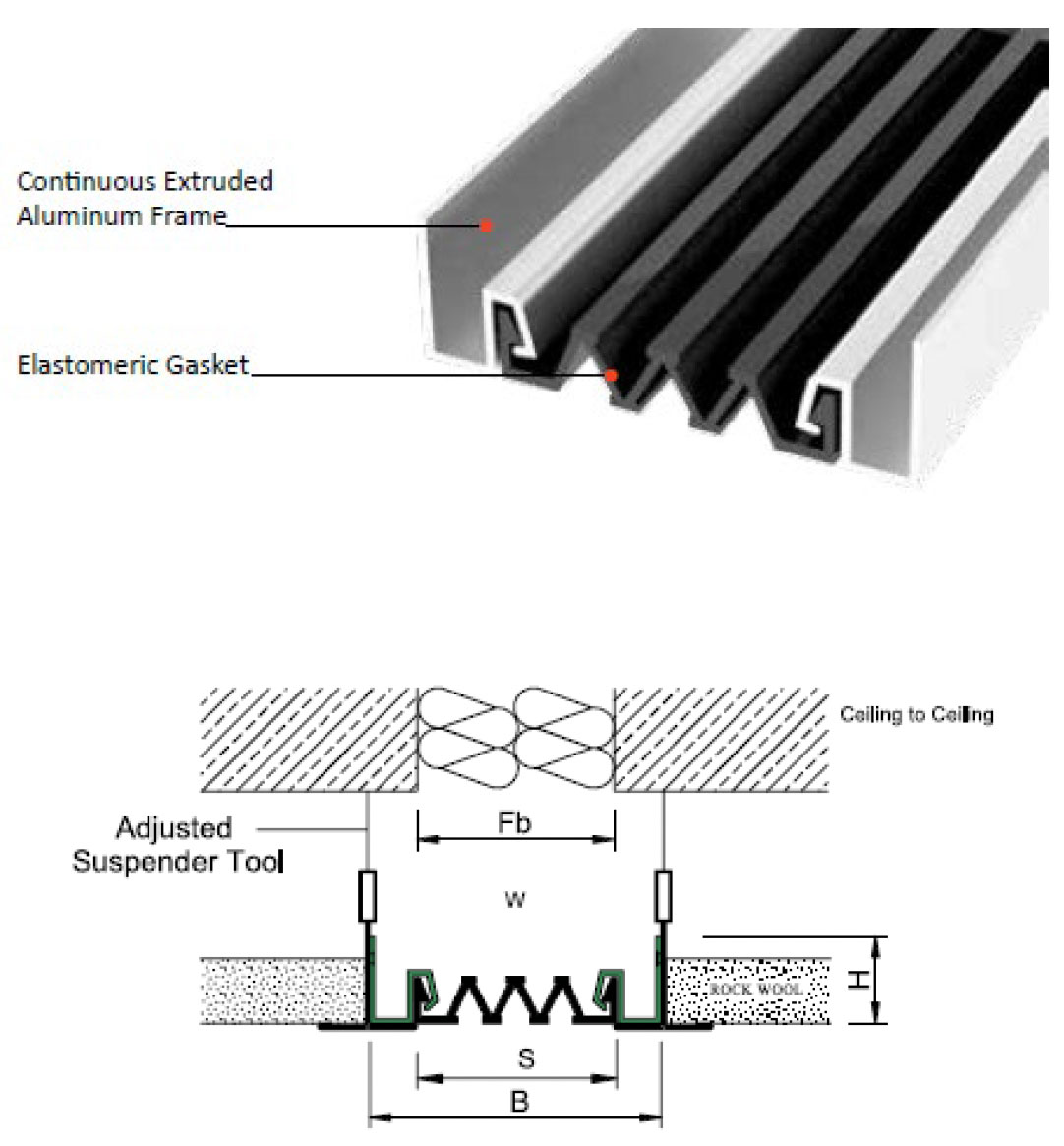 Continuous Extruded Aluminum Frame

Elastomeric Gasket

Ceiling to Ceiling

Adjusted Suspender Tool

Fb

W

ROCK WOOL

H

S

B