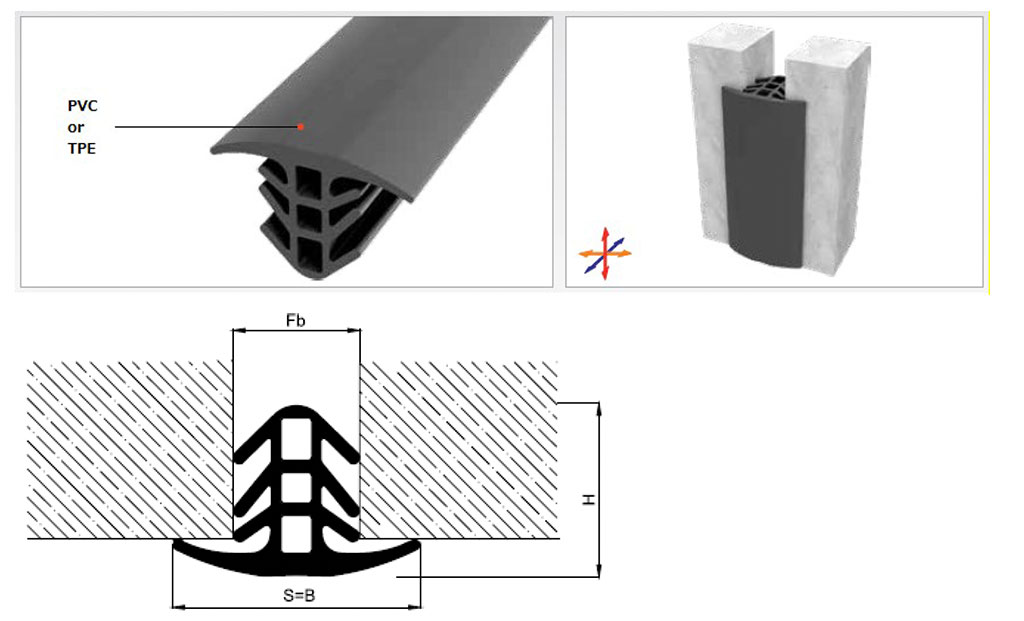 PVC
or
TPE

Fb

H

S=B