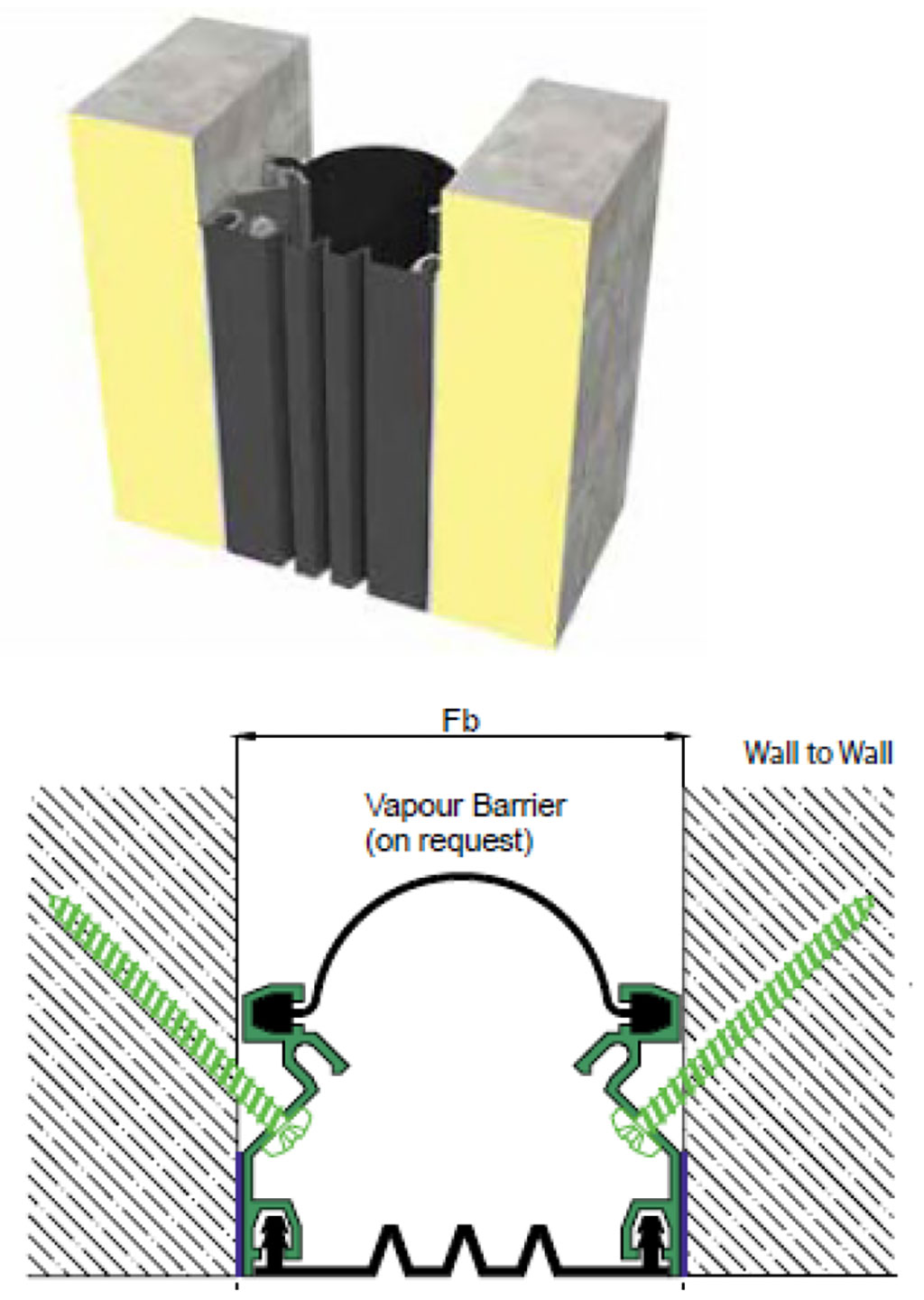 Fb

Wall to Wall

Vapour Barrier
(on request)