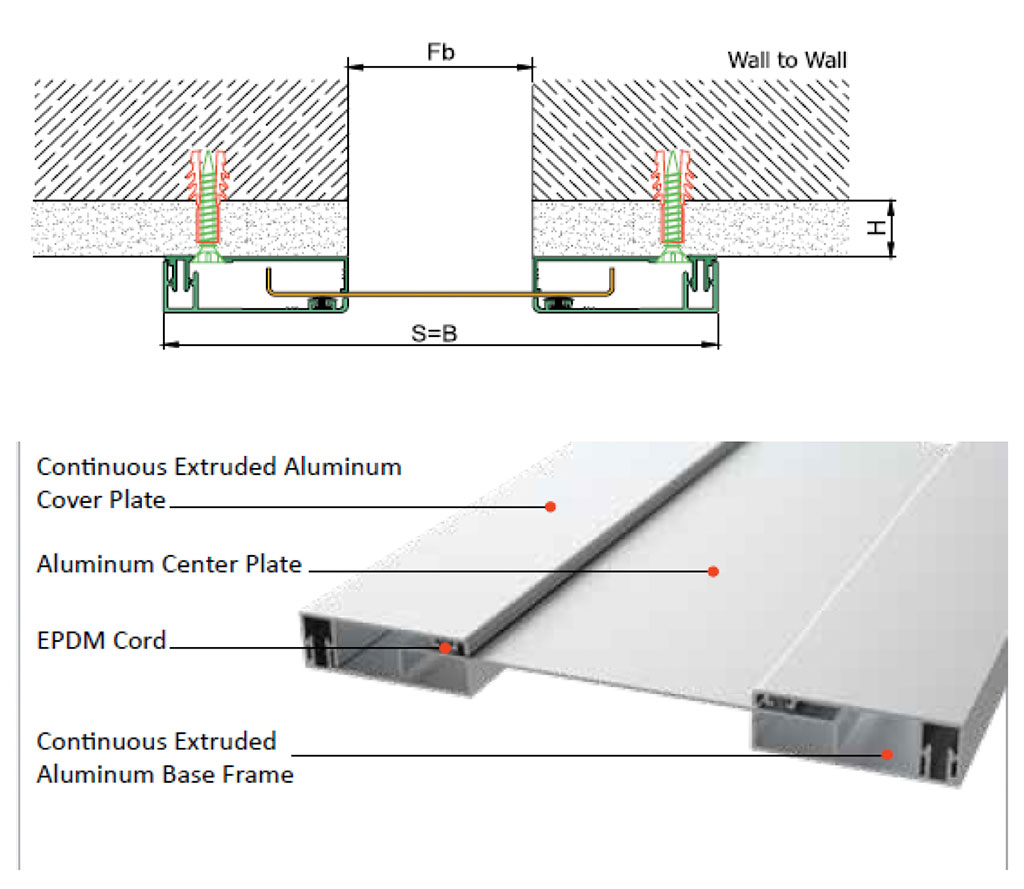 Fb

Wall to Wall

H

S=B

Continuous Extruded Aluminum Cover Plate

Aluminum Center Plate

EPDM Cord

Continuous Extruded Aluminum Base Frame