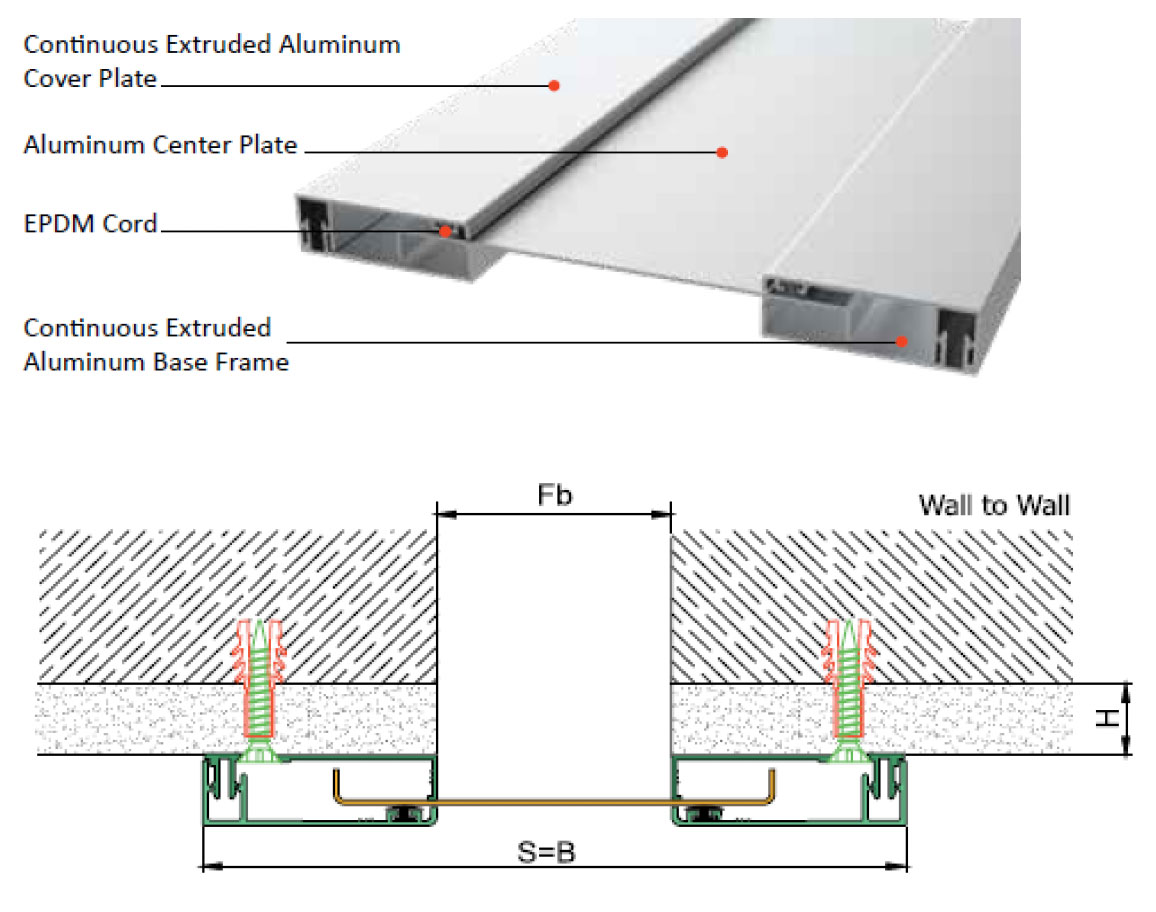 Continuous Extruded Aluminum Cover Plate

Aluminum Center Plate

EPDM Cord

Continuous Extruded Aluminum Base Frame

Fb

Wall to Wall

H

S=B