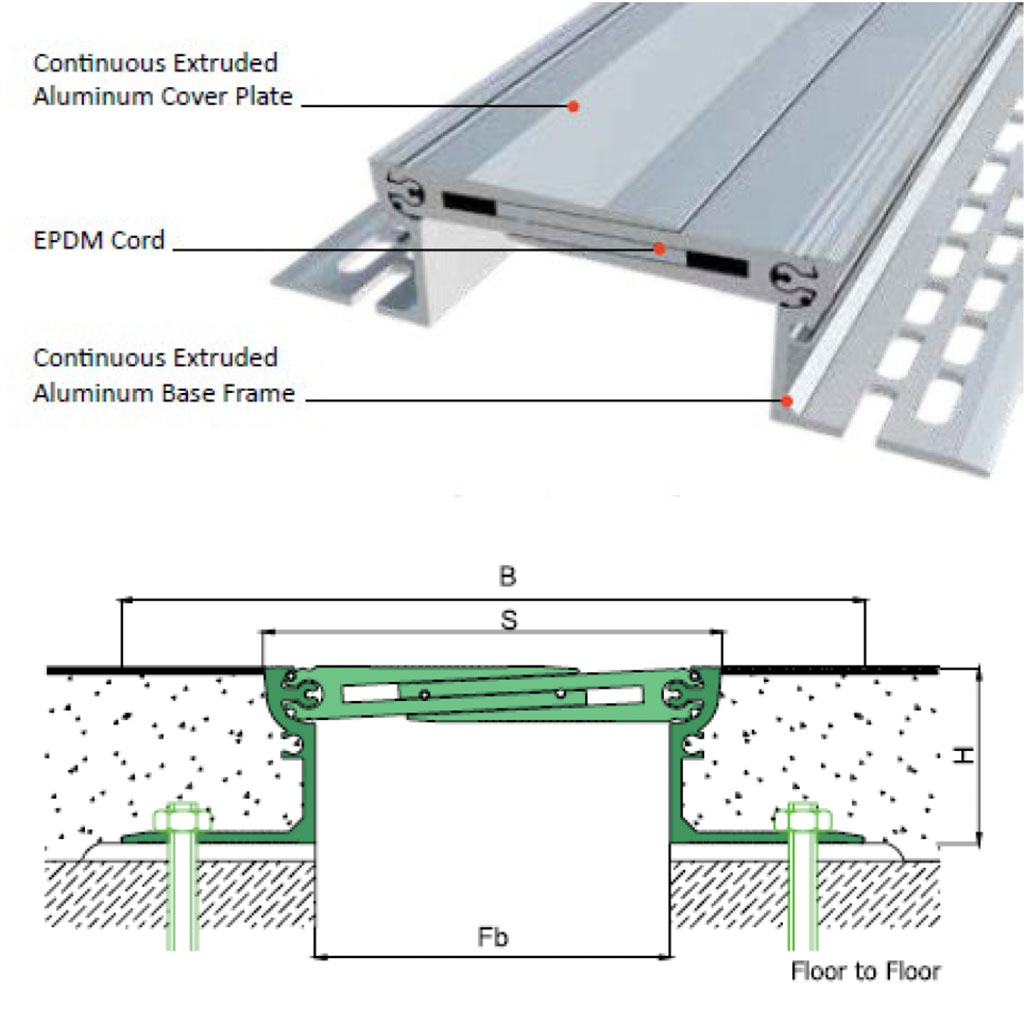 Continuous Extruded Aluminum Cover Plate

EPDM Cord

Continuous Extruded Aluminum Base Frame

B

S

H

Fb

Floor to Floor