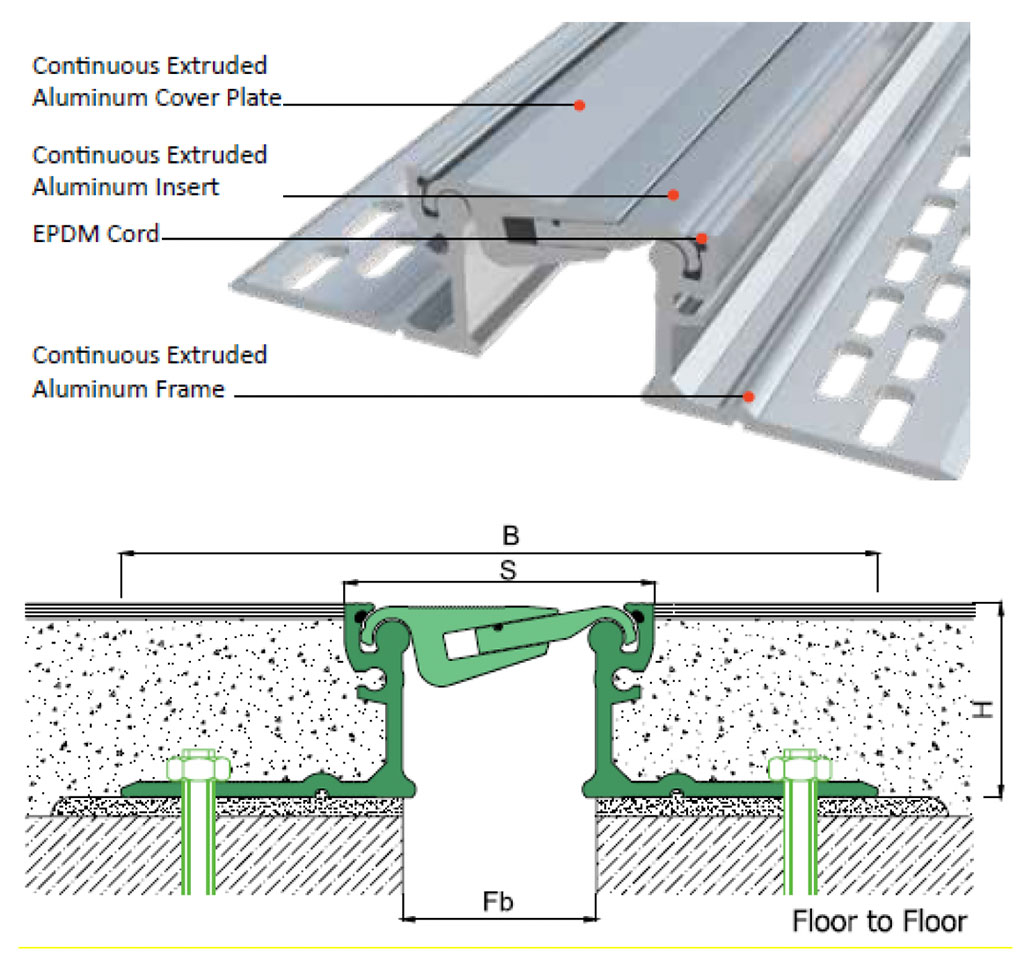 Continuous Extruded Aluminum Cover Plate

Continuous Extruded Aluminum Insert

EPDM Cord

Continuous Extruded Aluminum Frame

B

S

H

Fb

Floor to Floor