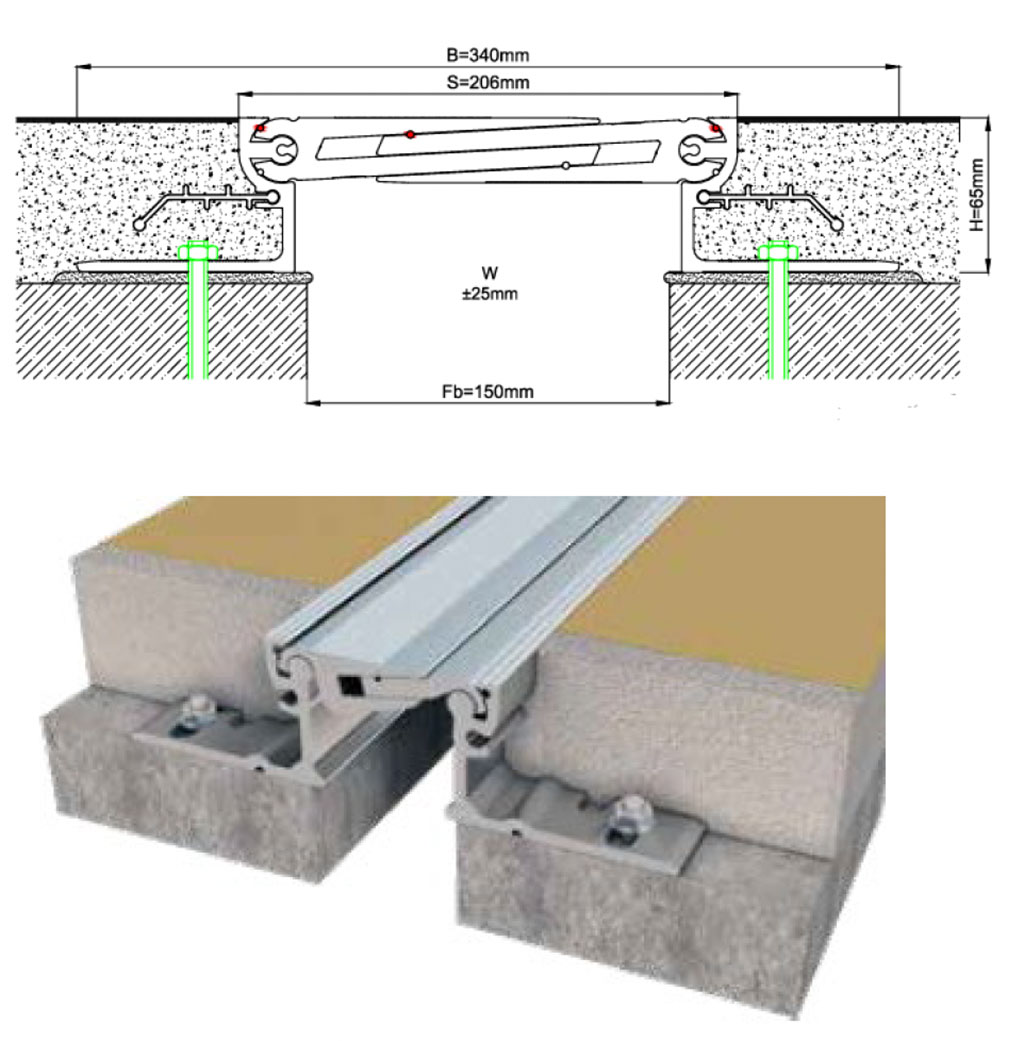 B=340mm
S=206mm
H=65mm
W
±25mm
Fb=150mm