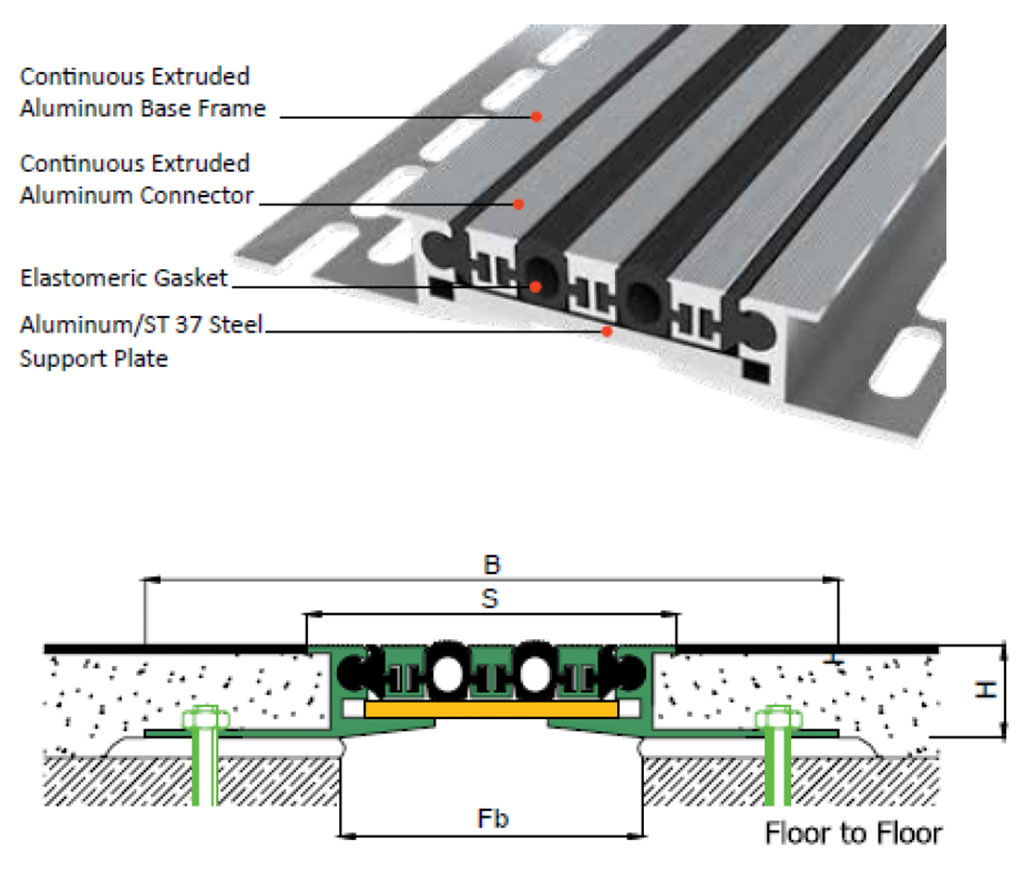 Continuous Extruded Aluminum Base Frame

Continuous Extruded Aluminum Connector

Elastomeric Gasket

Aluminum/ST 37 Steel Support Plate

B

S

H

Fb

Floor to Floor