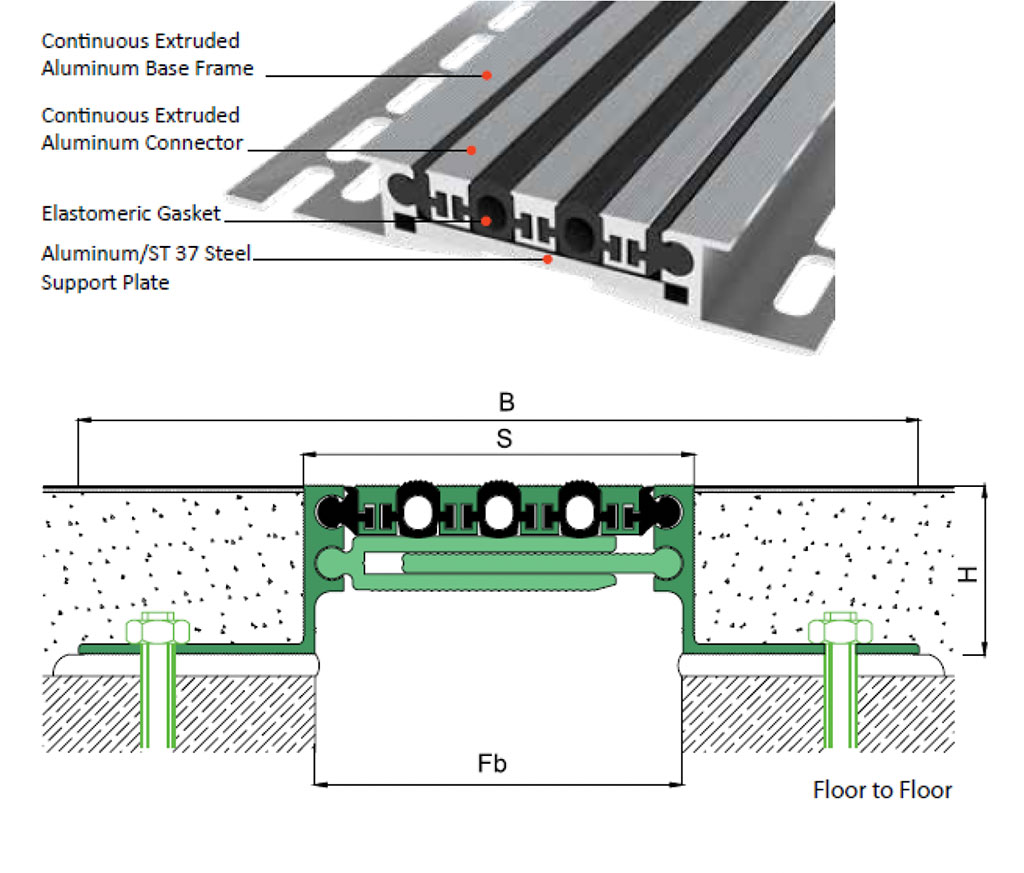 Continuous Extruded Aluminum Base Frame

Continuous Extruded Aluminum Connector

Elastomeric Gasket

Aluminum/ST 37 Steel Support Plate

B

S

H

Fb

Floor to Floor