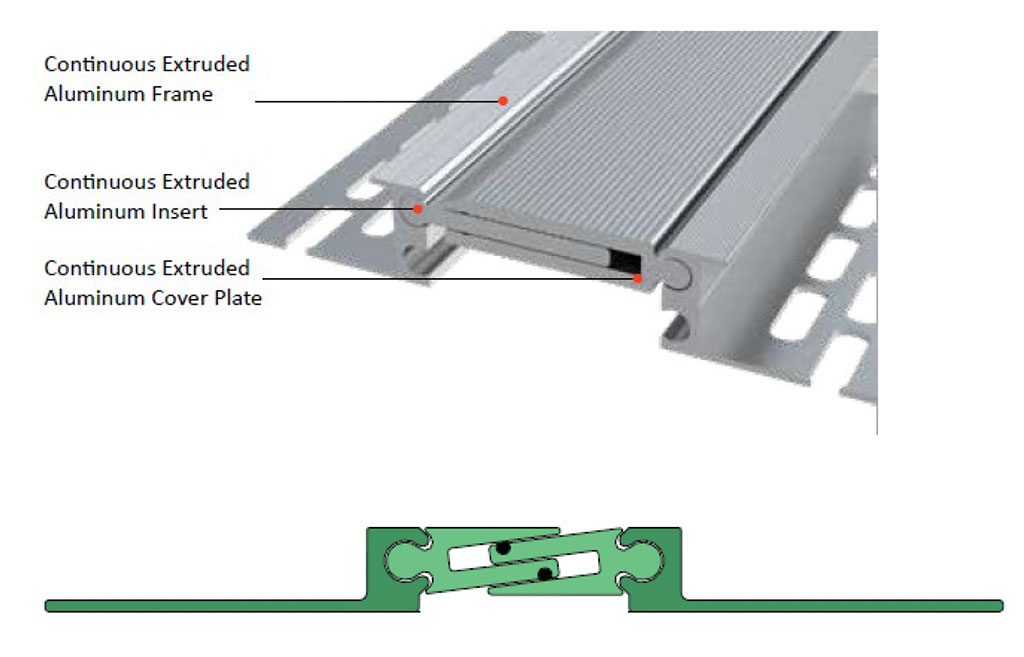 Continuous Extruded Aluminum Frame

Continuous Extruded Aluminum Insert

Continuous Extruded Aluminum Cover Plate