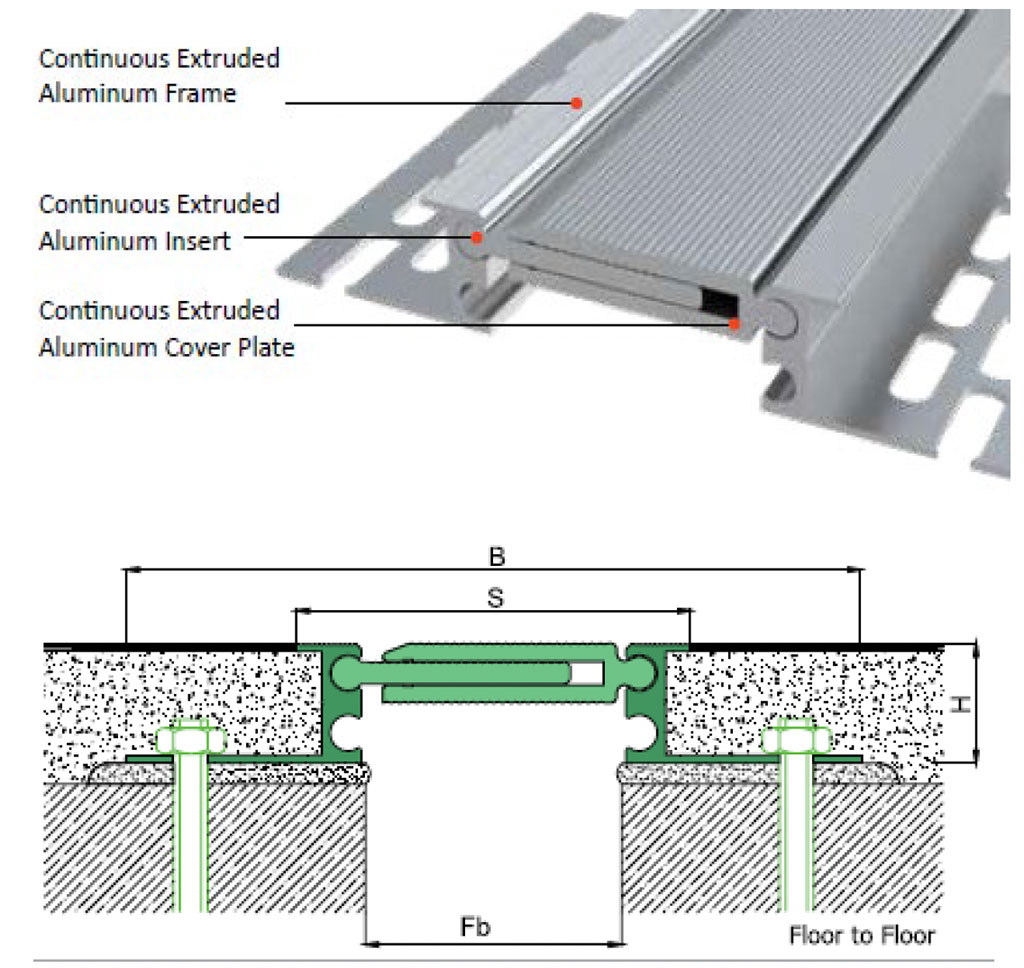 Continuous Extruded Aluminum Frame

Continuous Extruded Aluminum Insert

Continuous Extruded Aluminum Cover Plate

B

S

H

Fb

Floor to Floor