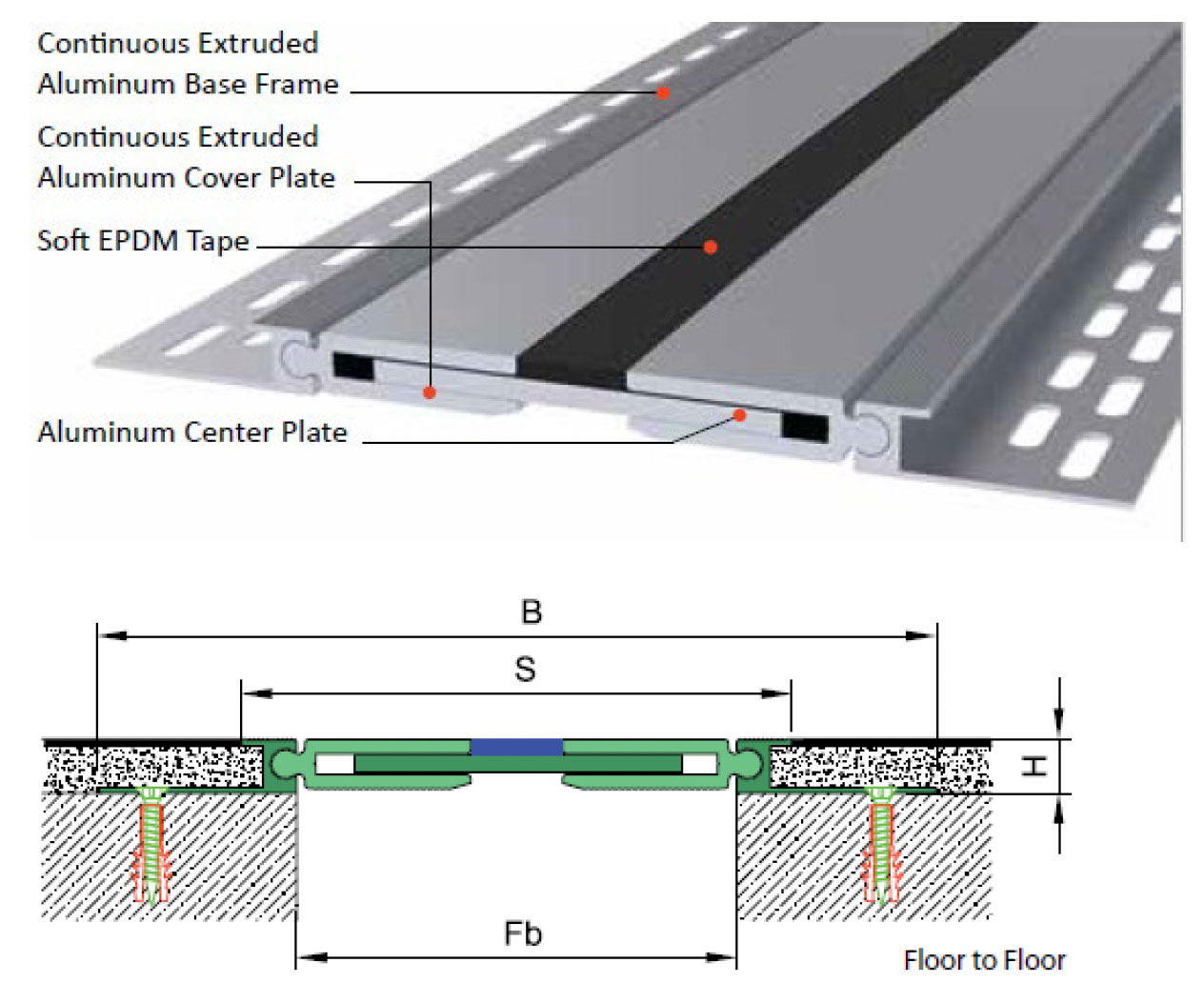 Continuous Extruded Aluminum Base Frame

Continuous Extruded Aluminum Cover Plate

Soft EPDM Tape

Aluminum Center Plate

B

S

H

Fb

Floor to Floor