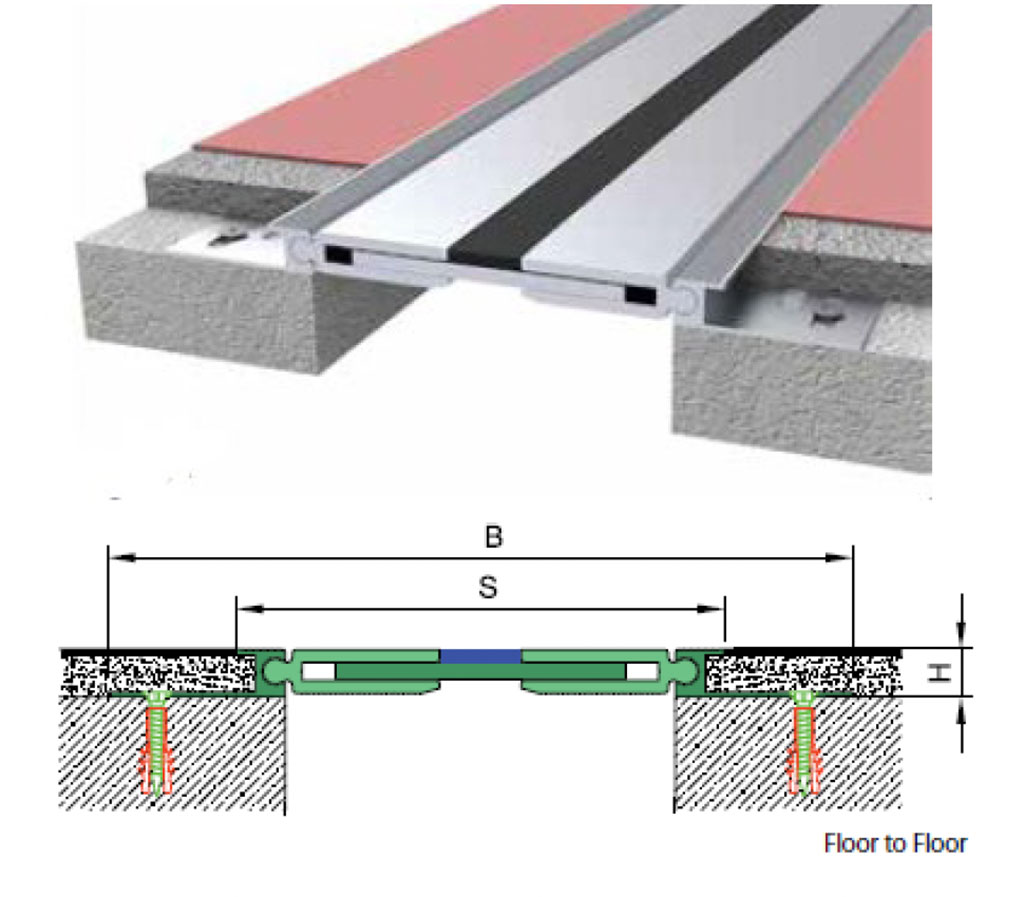 B

S

H

Floor to Floor