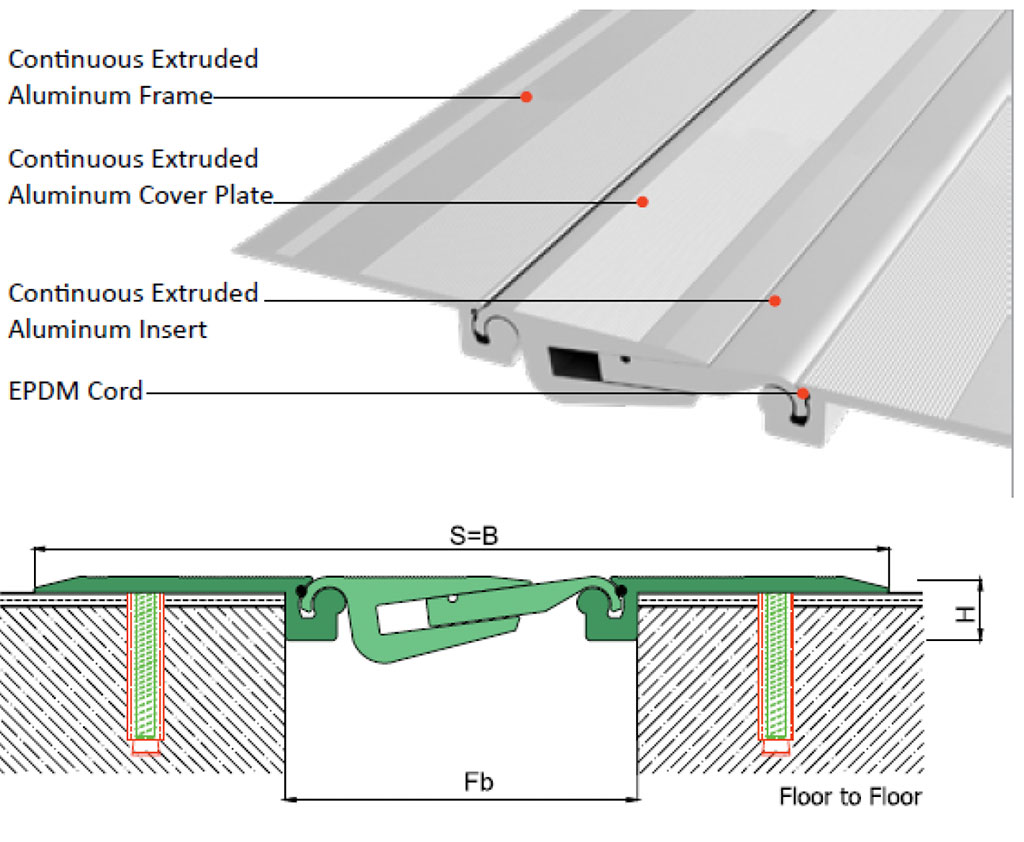 Continuous Extruded
Aluminum Frame

Continuous Extruded
Aluminum Cover Plate

Continuous Extruded
Aluminum Insert

EPDM Cord

S=B

H

Fb

Floor to Floor