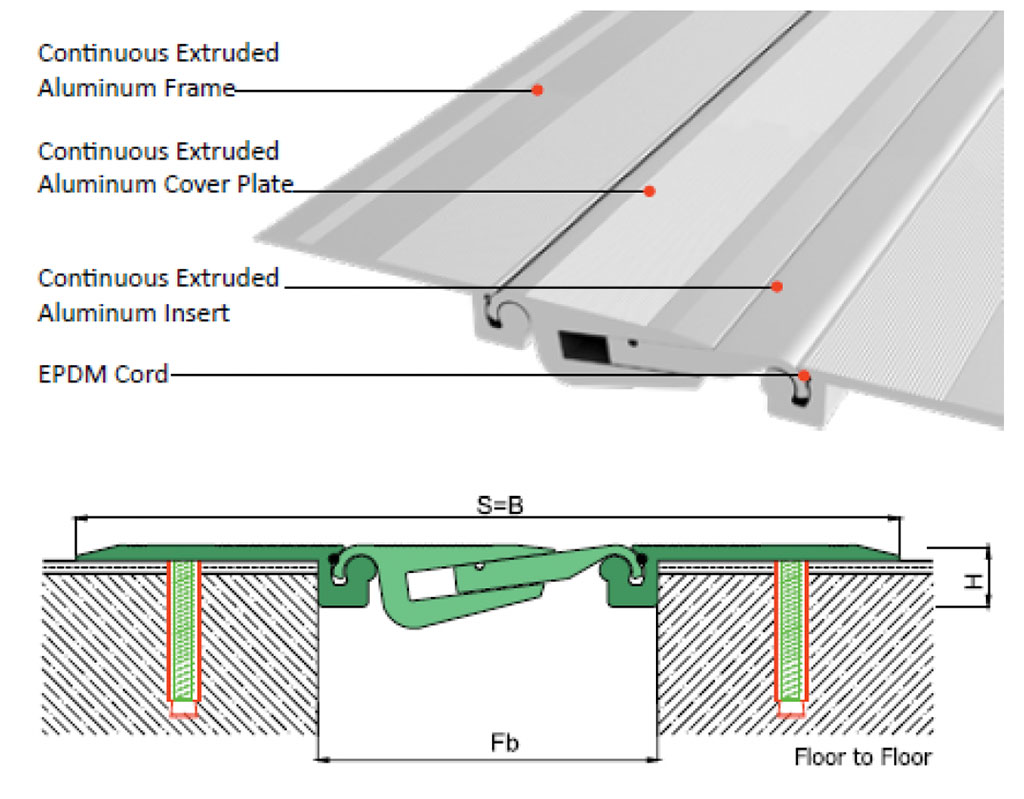 Continuous Extruded Aluminum Frame

Continuous Extruded Aluminum Cover Plate

Continuous Extruded Aluminum Insert

EPDM Cord

S=B

H

Fb

Floor to Floor