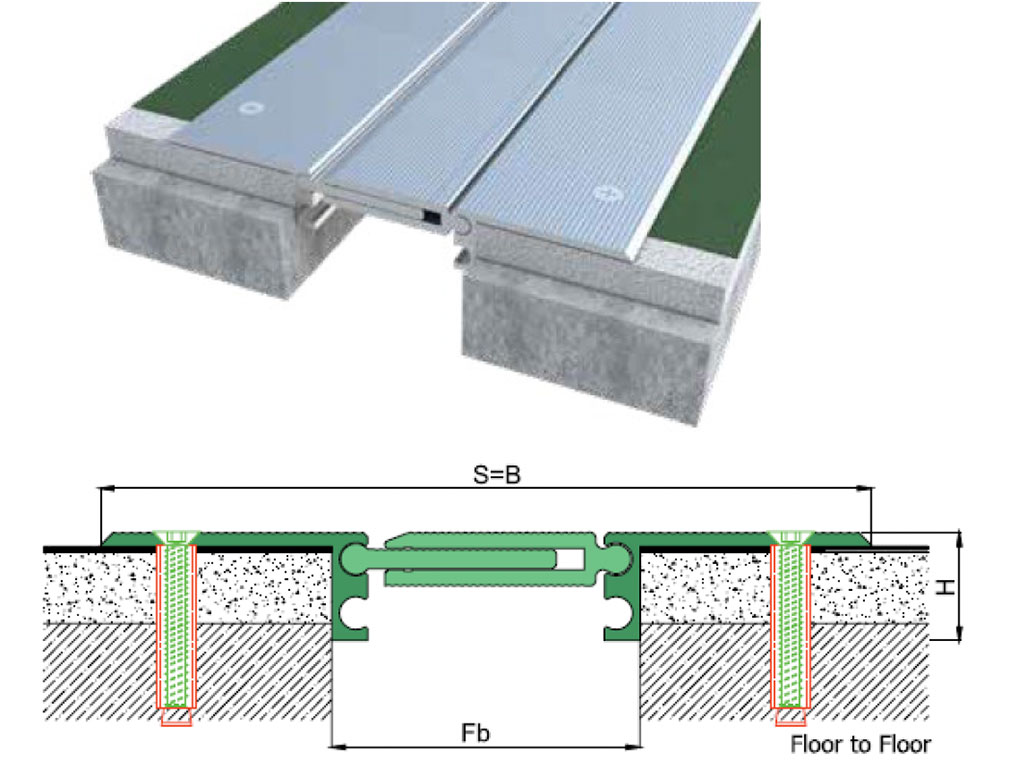 S=B

H

Fb

Floor to Floor