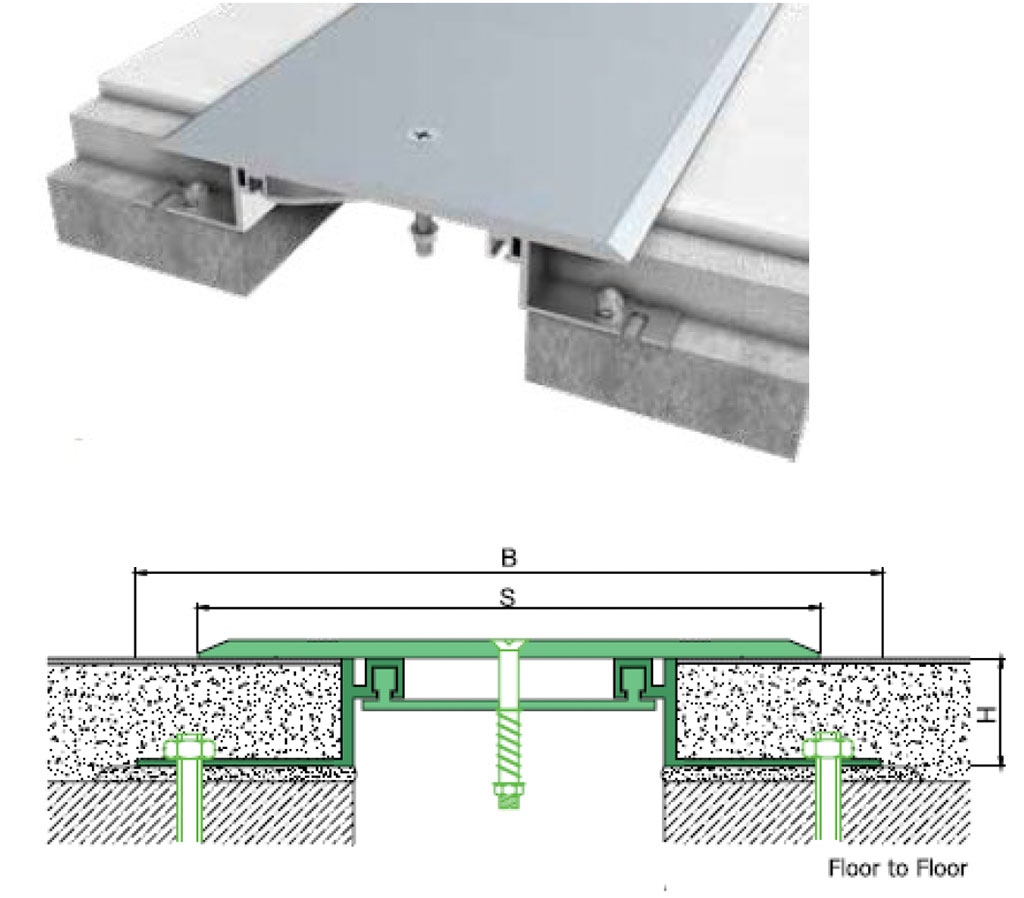 B
S
H
Floor to Floor