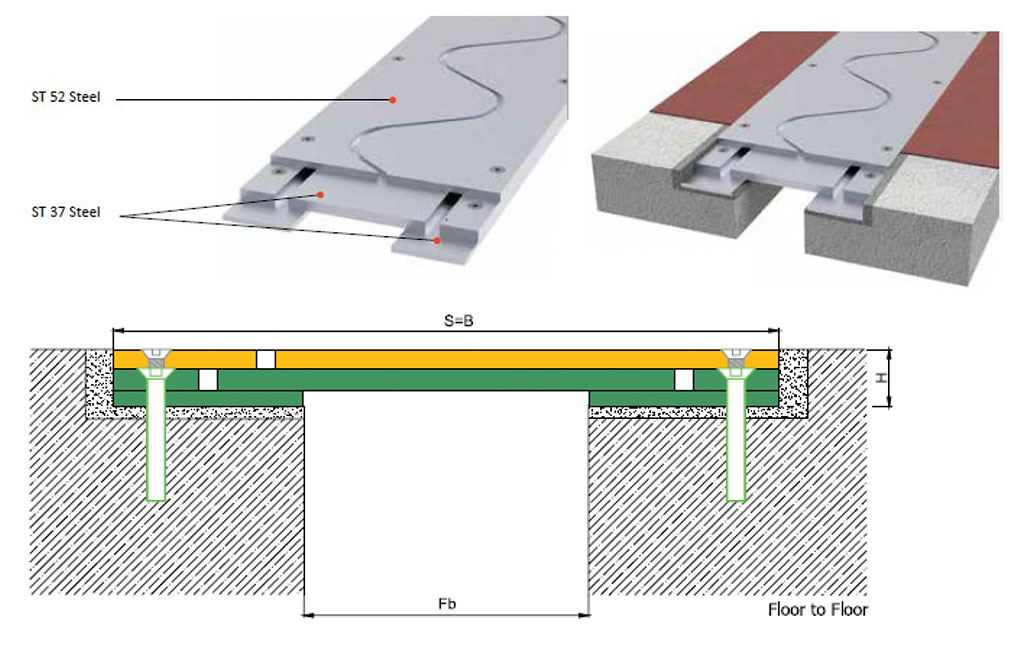 ST 52 Steel

ST 37 Steel

S=B

H

Fb

Floor to Floor