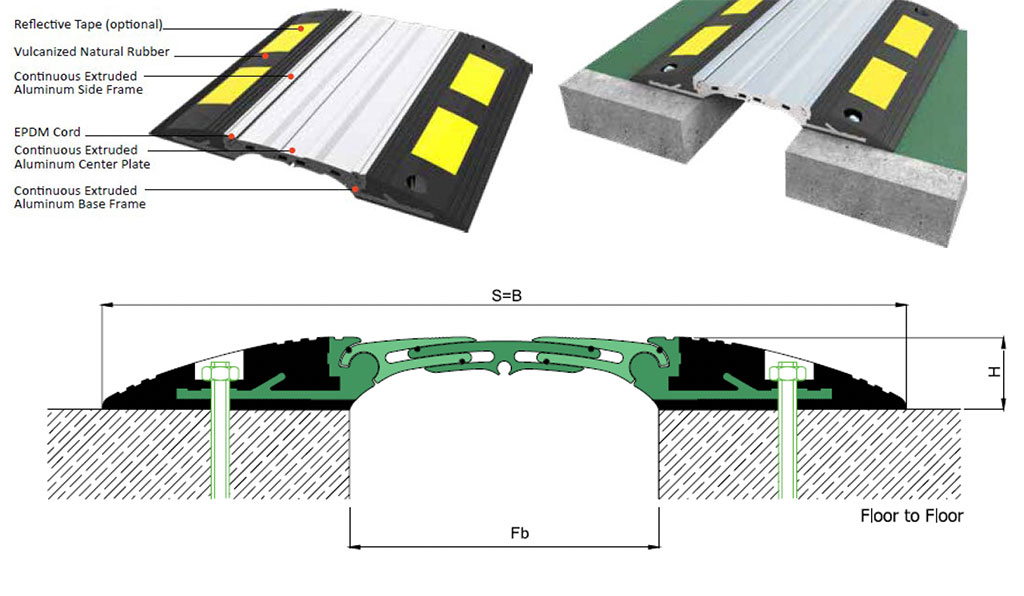 Reflective Tape (optional)
Vulcanized Natural Rubber
Continuous Extruded Aluminum Side Frame
EPDM Cord
Continuous Extruded Aluminum Center Plate
Continuous Extruded Aluminum Base Frame

S=B
H
Fb
Floor to Floor