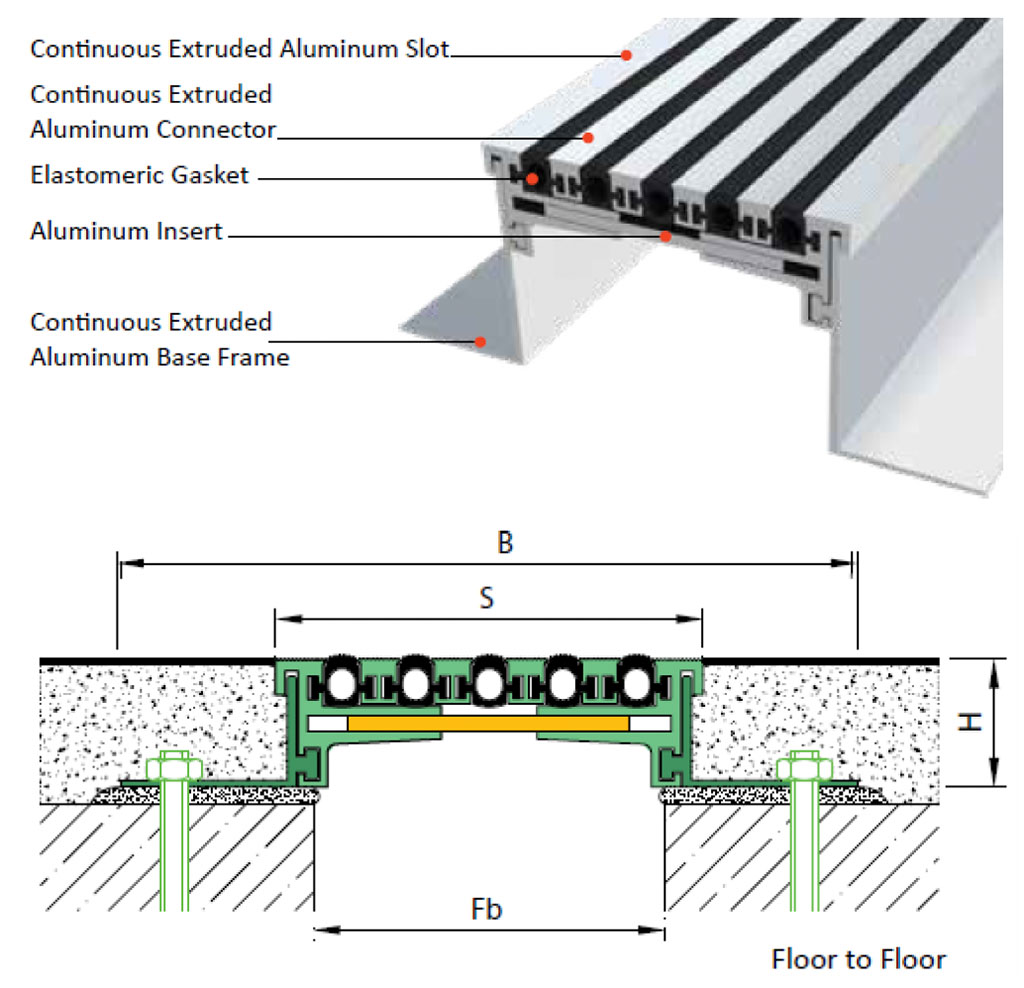 Continuous Extruded Aluminum Slot

Continuous Extruded Aluminum Connector

Elastomeric Gasket

Aluminum Insert

Continuous Extruded Aluminum Base Frame

B

S

H

Fb

Floor to Floor