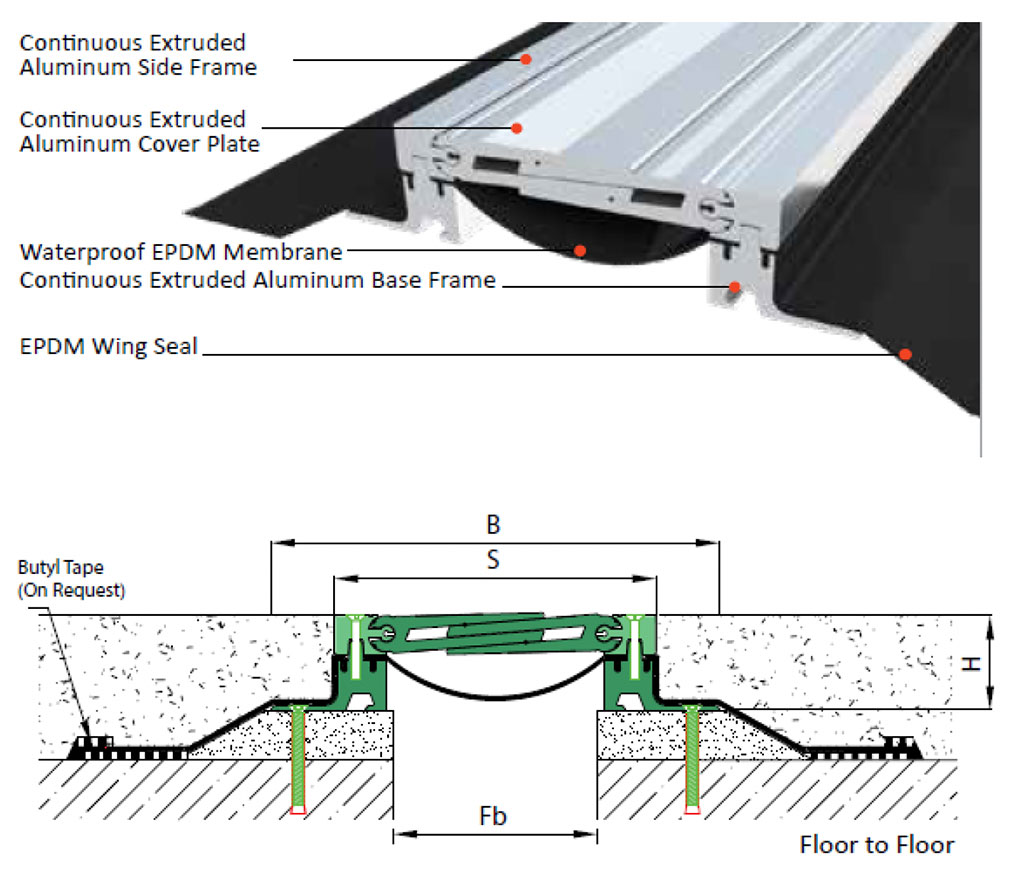 Continuous Extruded Aluminum Side Frame

Continuous Extruded Aluminum Cover Plate

Waterproof EPDM Membrane

Continuous Extruded Aluminum Base Frame

EPDM Wing Seal

B

S

Butyl Tape (On Request)

H

Fb

Floor to Floor